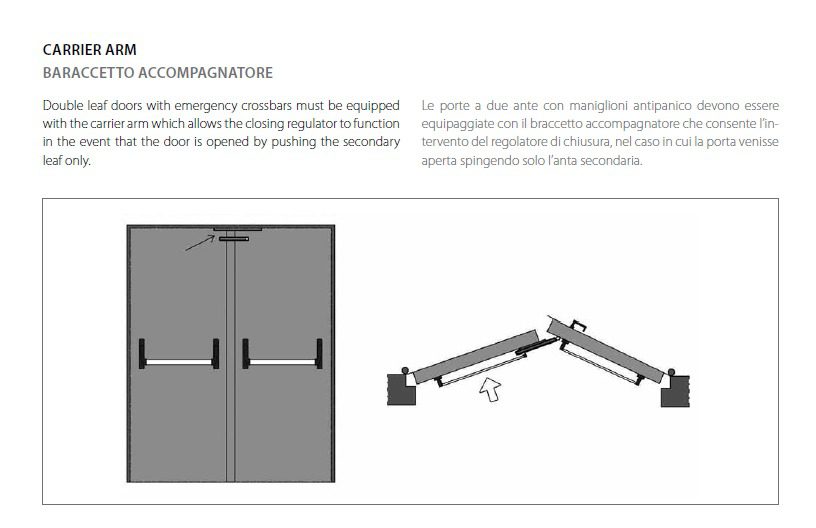 CARRIER ARM
BARACCETTO ACCOMPAGNATORE

Double leaf doors with emergency crossbars must be equipped with the carrier arm which allows the closing regulator to function in the event that the door is opened by pushing the secondary leaf only.

Le porte a due ante con maniglioni antipanico devono essere equipaggiate con il braccetto accompagnatore che consente l'intervento del regolatore di chiusura, nel caso in cui la porta venisse aperta spingendo solo l'anta secondaria.