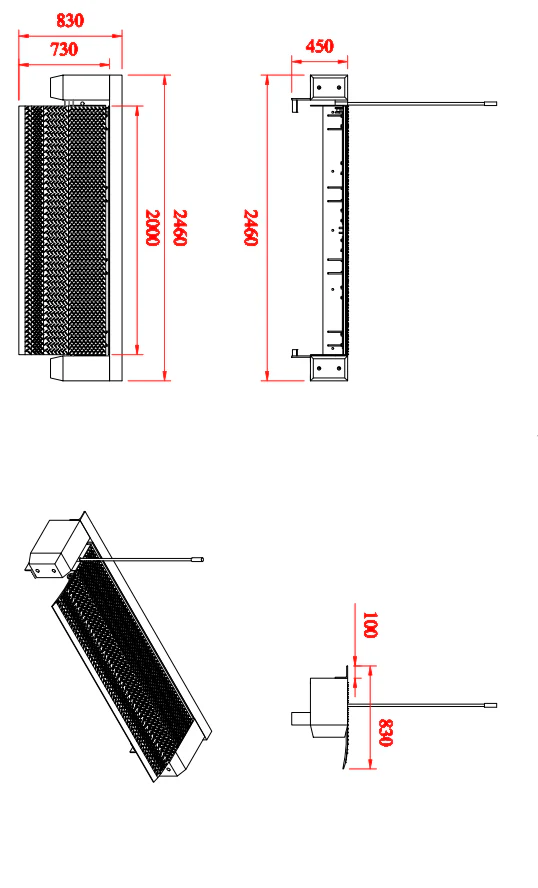 830
730
2000
2460
450
2460
100
830